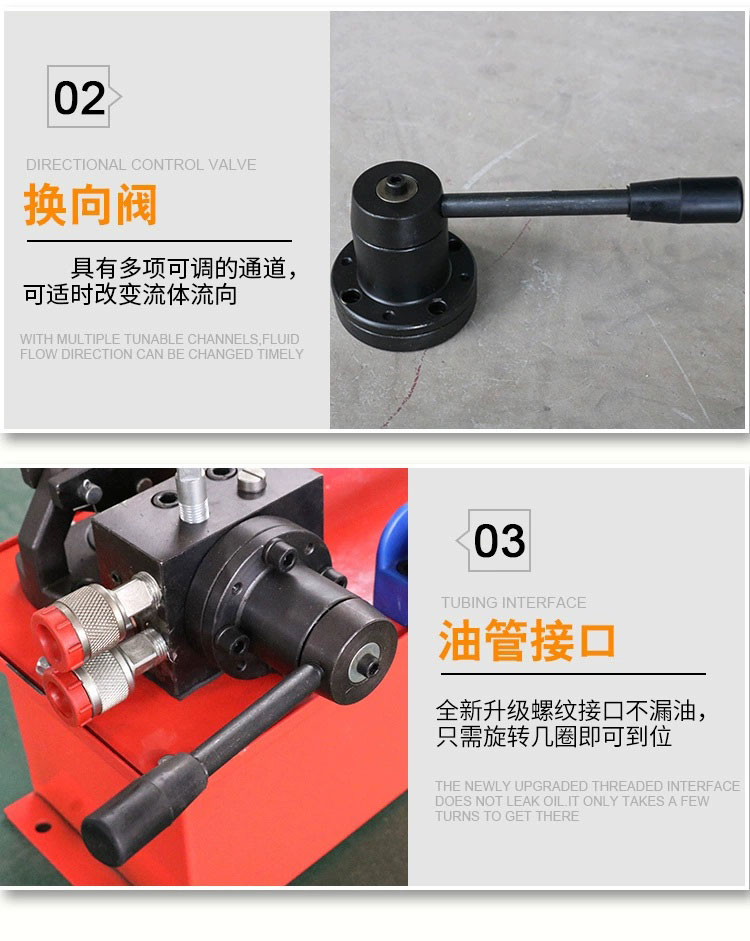 02

DIRECTIONAL CONTROL VALVE

换向阀

具有多项可调的通道，可适时改变流体流向

WITH MULTIPLE TUNABLE CHANNELS,FLUID FLOW DIRECTION CAN BE CHANGED TIMELY

03

TUBING INTERFACE

油管接口

全新升级螺纹接口不漏油，只需旋转几圈即可到位

THE NEWLY UPGRADED THREADED INTERFACE DOES NOT LEAK OIL.IT ONLY TAKES A FEW TURNS TO GET THERE